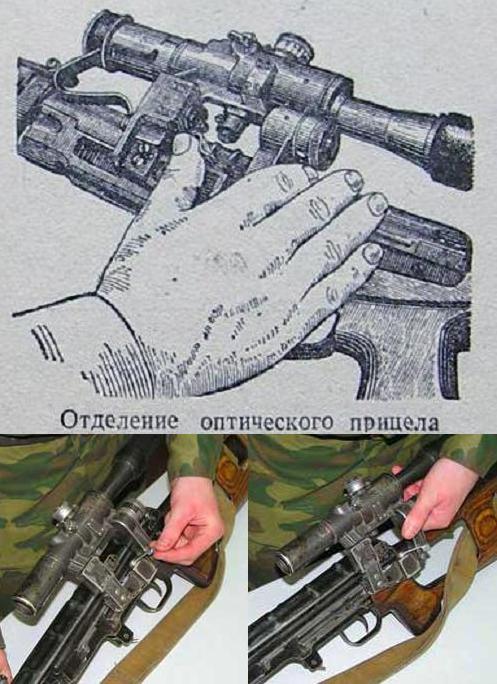 Отделение оптического прицела