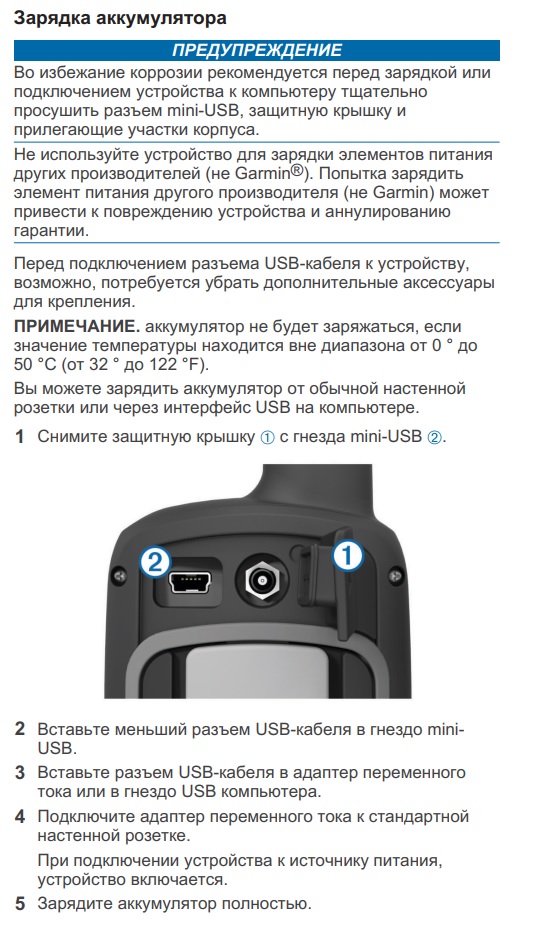 Зарядка аккумулятора

ПРЕДУПРЕЖДЕНИЕ

Во избежание коррозии рекомендуется перед зарядкой или подключением устройства к компьютеру тщательно просушить разъем mini-USB, защитную крышку и прилегающие участки корпуса.

Не используйте устройство для зарядки элементов питания других производителей (не Garmin®). Попытка зарядить элемент питания другого производителя (не Garmin) может привести к повреждению устройства и аннулированию гарантии.

Перед подключением разъема USB-кабеля к устройству, возможно, потребуется убрать дополнительные аксессуары для крепления.

ПРИМЕЧАНИЕ. аккумулятор не будет заряжаться, если значение температуры находится вне диапазона от 0 ° до 50 °C (от 32 ° до 122 °F).

Вы можете зарядить аккумулятор от обычной настенной розетки или через интерфейс USB на компьютере.

1 Снимите защитную крышку ① с гнезда mini-USB ②.

2

1

2 Вставьте меньший разъем USB-кабеля в гнездо mini-USB.

3 Вставьте разъем USB-кабеля в адаптер переменного тока или в гнездо USB компьютера.

4 Подключите адаптер переменного тока к стандартной настенной розетке.

При подключении устройства к источнику питания, устройство включается.

5 Зарядите аккумулятор полностью.