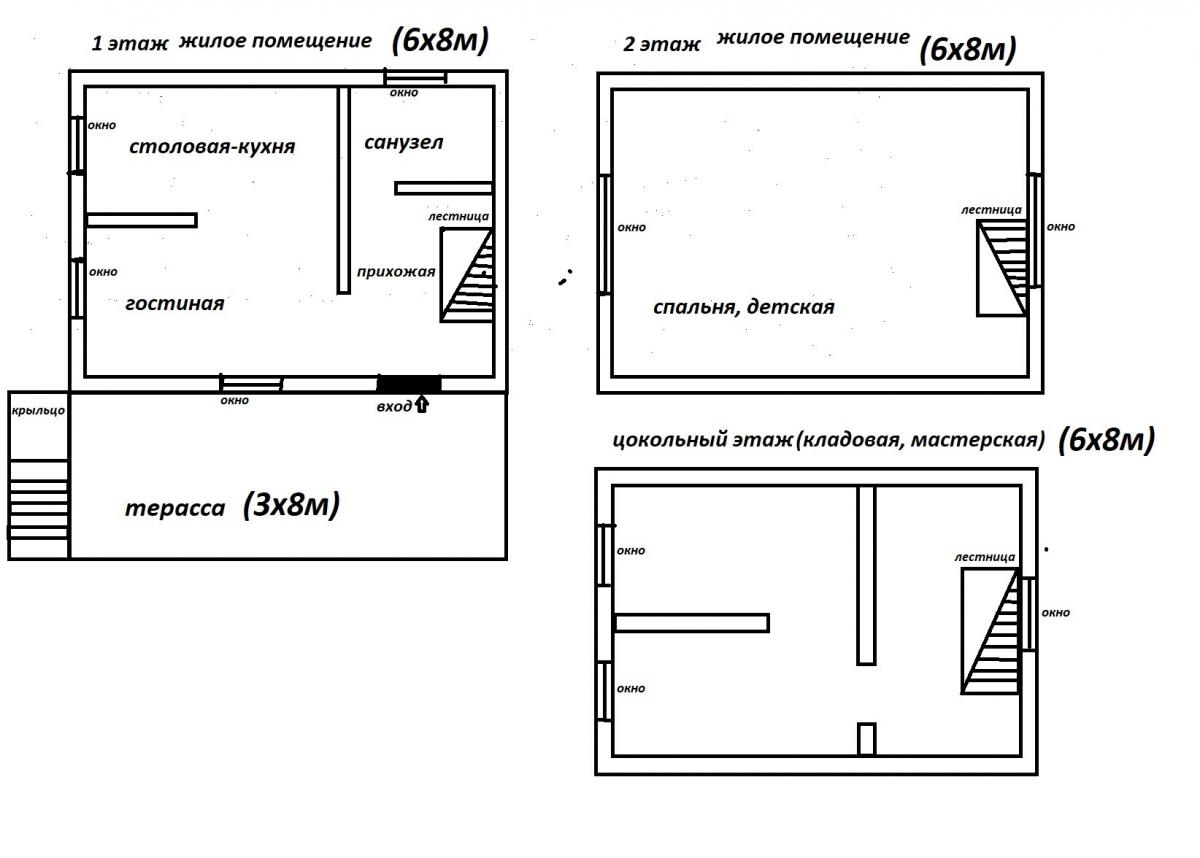 1 этаж жилое помещение (6х8м)

окно

окно

столовая-кухня

санузел

лестница

окно

прихожая

гостиная

окно

вход

крыльцо

терасса (3х8м)

2 этаж жилое помещение (6х8м)

окно

лестница

окно

спальня, детская

цокольный этаж (кладовая, мастерская) (6х8м)

окно

лестница

окно

окно