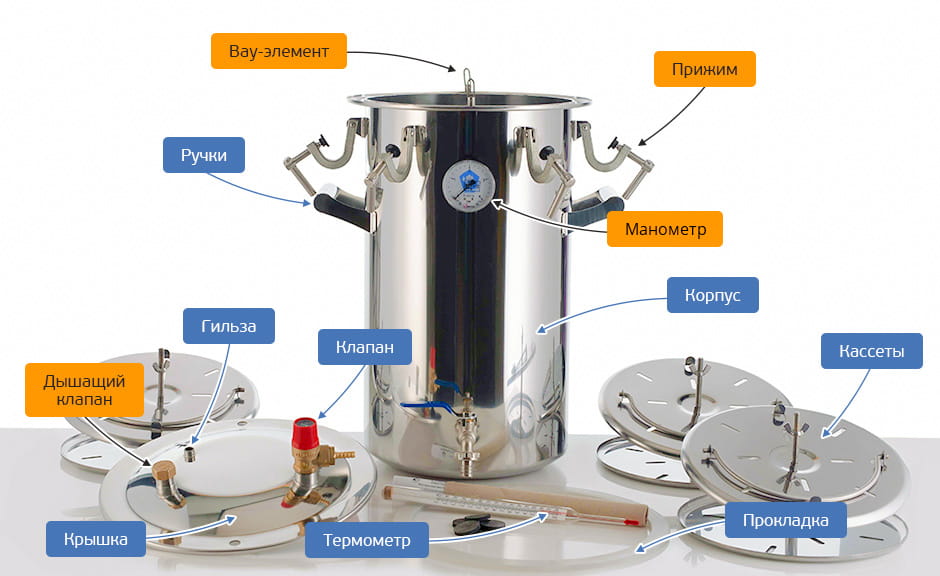 Вау-элемент
Прижим
Ручки
Манометр
Корпус
Гильза
Клапан
Кассеты
Дышащий клапан
Крышка
Термометр
Прокладка