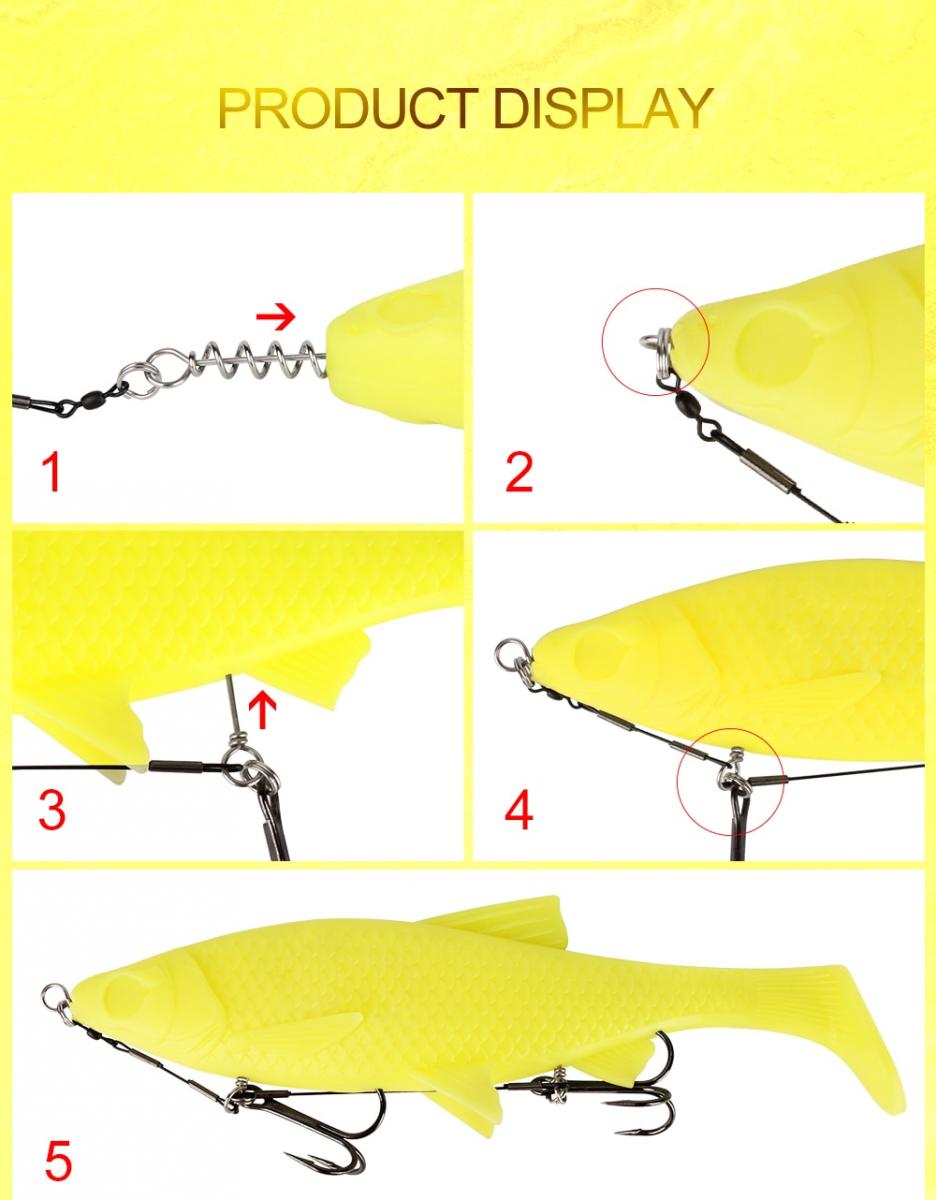 PRODUCT DISPLAY

1

2

3

4

5