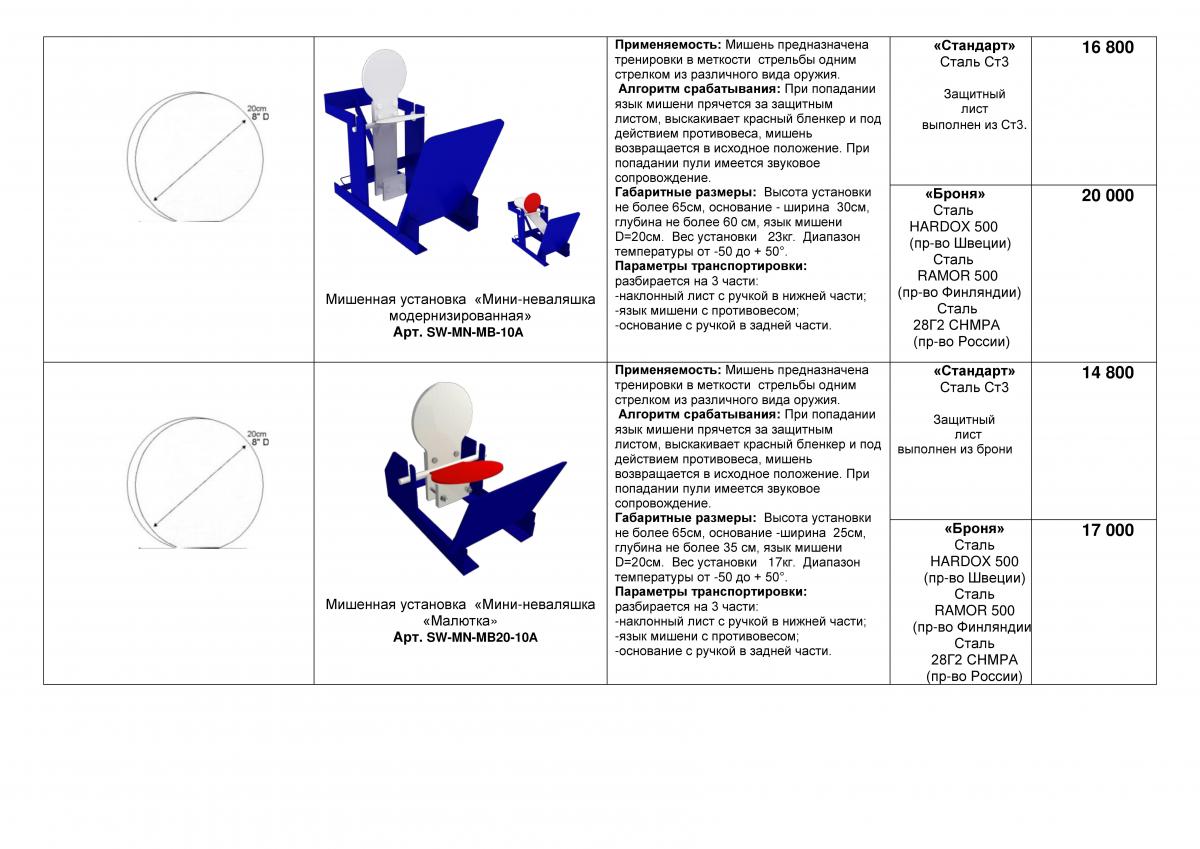 | | | | | |
|---|---|---|---|---|
| 20cm 8" D | Мишенная установка «Мини-неваляшка модернизированная» **Арт. SW-MN-MB-10A** | **Применяемость:** Мишень предназначена тренировки в меткости стрельбы одним стрелком из различного вида оружия. **Алгоритм срабатывания:** При попадании язык мишени прячется за защитным листом, выскакивает красный бленкер и под действием противовеса, мишень возвращается в исходное положение. При попадании пули имеется звуковое сопровождение. **Габаритные размеры:** Высота установки не более 65см, основание - ширина 30см, глубина не более 60 см, язык мишени D=20см. Вес установки 23кг. Диапазон температуры от -50 до + 50°. **Параметры транспортировки:** разбирается на 3 части: -наклонный лист с ручкой в нижней части; -язык мишени с противовесом; -основание с ручкой в задней части. | **«Стандарт»** Сталь Ст3 Защитный лист выполнен из Ст3. | **16 800** |
| | | | **«Броня»** Сталь HARDOX 500 (пр-во Швеции) Сталь RAMOR 500 (пр-во Финляндии) Сталь 28Г2 СНМРА (пр-во России) | **20 000** |
| 20cm 8" D | Мишенная установка «Мини-неваляшка «Малютка» **Арт. SW-MN-MB20-10A** | **Применяемость:** Мишень предназначена тренировки в меткости стрельбы одним стрелком из различного вида оружия. **Алгоритм срабатывания:** При попадании язык мишени прячется за защитным листом, выскакивает красный бленкер и под действием противовеса, мишень возвращается в исходное положение. При попадании пули имеется звуковое сопровождение. **Габаритные размеры:** Высота установки не более 65см, основание -ширина 25см, глубина не более 35 см, язык мишени D=20см. Вес установки 17кг. Диапазон температуры от -50 до + 50°. **Параметры транспортировки:** разбирается на 3 части: -наклонный лист с ручкой в нижней части; -язык мишени с противовесом; -основание с ручкой в задней части. | **«Стандарт»** Сталь Ст3 Защитный лист выполнен из брони | **14 800** |
| | | | **«Броня»** Сталь HARDOX 500 (пр-во Швеции) Сталь RAMOR 500 (пр-во Финляндии Сталь 28Г2 СНМРА (пр-во России) | **17 000** |