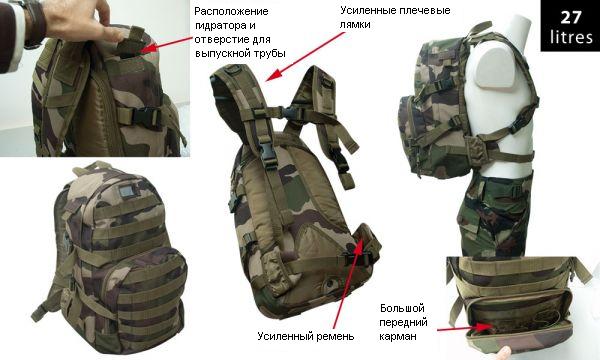 Расположение гидратора и отверстие для выпускной трубы

Усиленные плечевые лямки

27 litres

Усиленный ремень

Большой передний карман