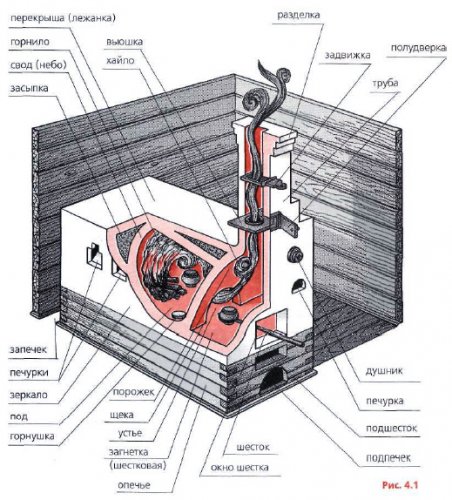 перекрыша (лежанка)
горнило
свод (небо)
засыпка
вьюшка
хайло
разделка
задвижка
полудверка
труба
запечек
печурки
зеркало
под
горнушка
порожек
щека
устье
загнетка (шестковая)
опечье
шесток
окно шестка
душник
печурка
подшесток
подпечек
Рис. 4.1