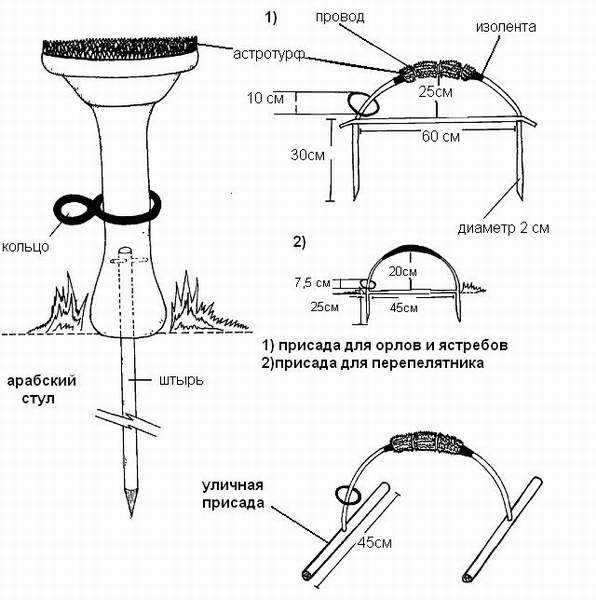 1)

провод

изолента

астротурф

10 см

25см

60 см

30см

диаметр 2 см

кольцо

2)

20см

7,5 см

25см

45см

1) присада для орлов и ястребов
2)присада для перепелятника

арабский стул

штырь

уличная присада

45см