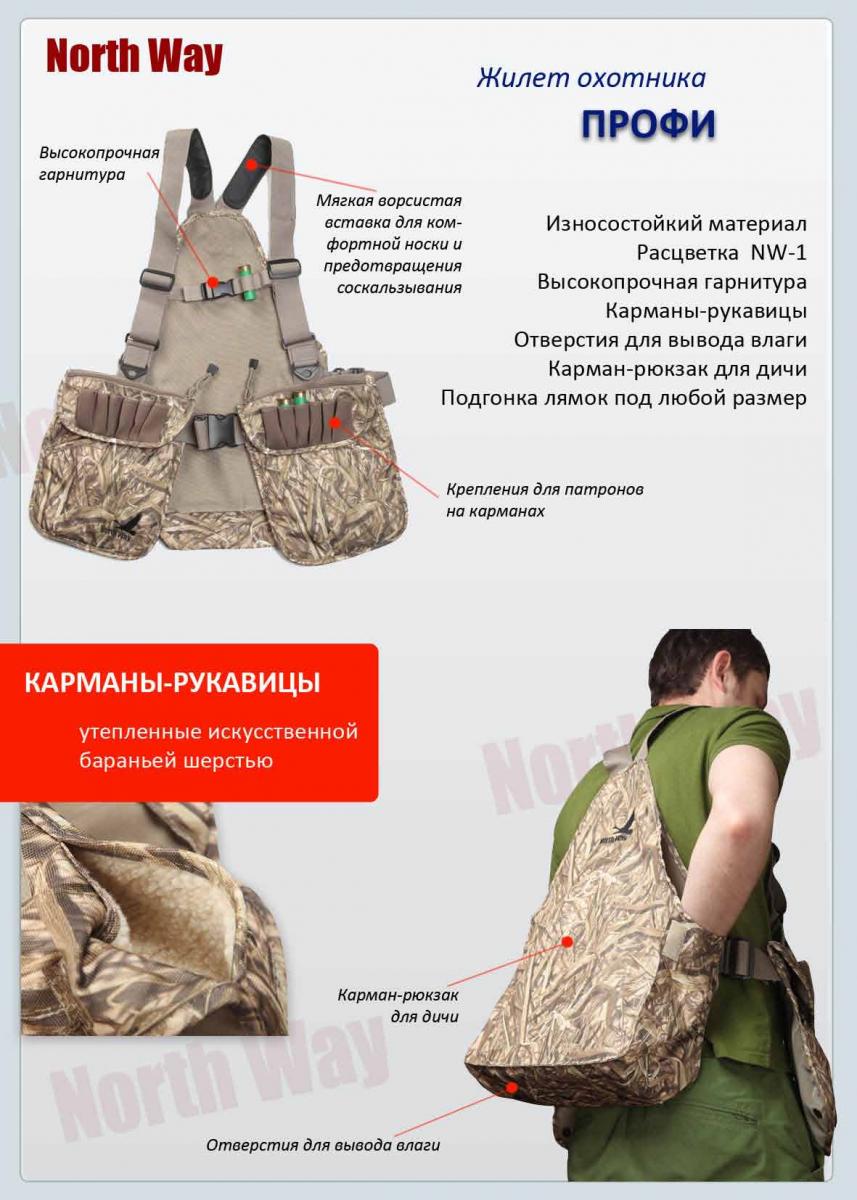 North Way

Жилет охотника
ПРОФИ

Высокопрочная гарнитура

Мягкая ворсистая вставка для комфортной носки и предотвращения соскальзывания

Износостойкий материал
Расцветка NW-1
Высокопрочная гарнитура
Карманы-рукавицы
Отверстия для вывода влаги
Карман-рюкзак для дичи
Подгонка лямок под любой размер

Крепления для патронов на карманах

КАРМАНЫ-РУКАВИЦЫ
утепленные искусственной бараньей шерстью

North Way

Карман-рюкзак для дичи

North Way

Отверстия для вывода влаги