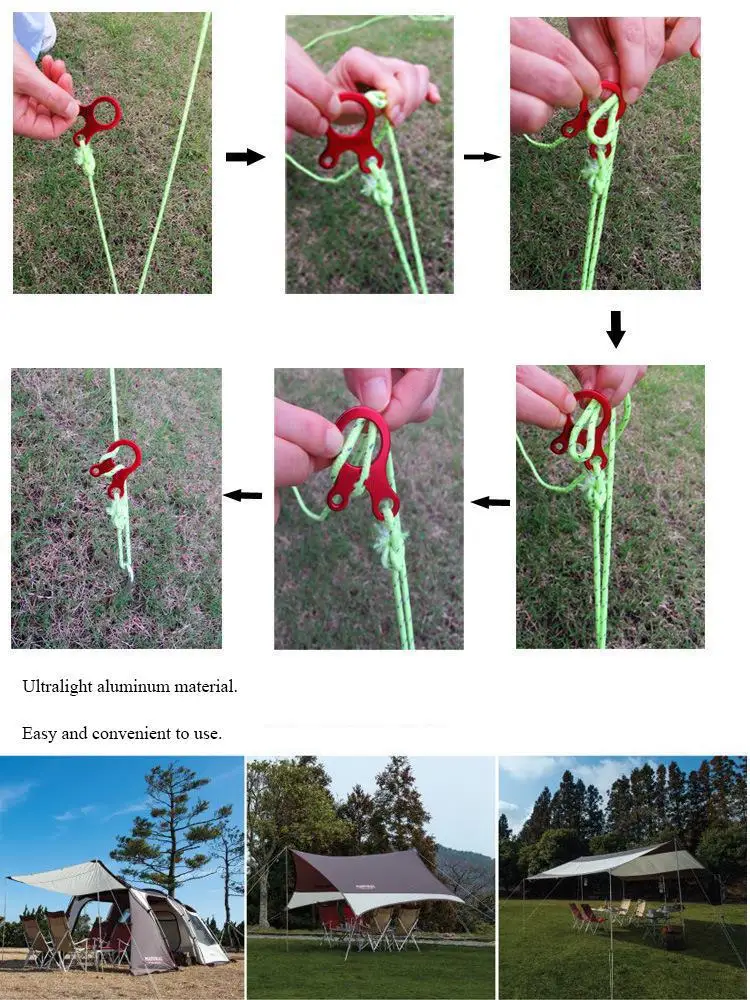 Ultralight aluminum material.

Easy and convenient to use.